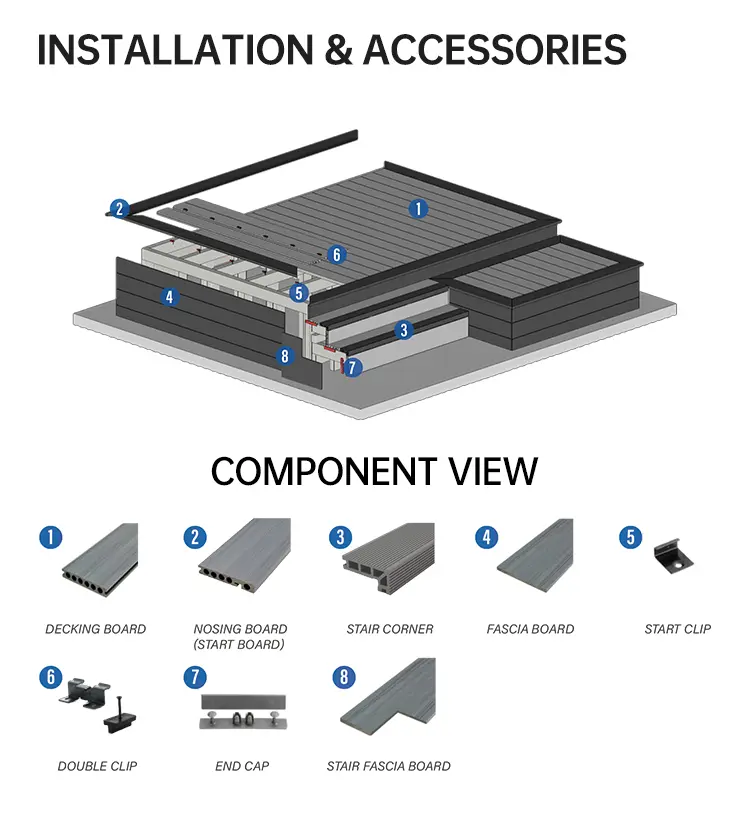 INSTALLATION & ACCESSORIES

2
1
6
4
5
3
8
7

COMPONENT VIEW

1
DECKING BOARD

2
NOSING BOARD
(START BOARD)

3
STAIR CORNER

4
FASCIA BOARD

5
START CLIP

6
DOUBLE CLIP

7
END CAP

8
STAIR FASCIA BOARD